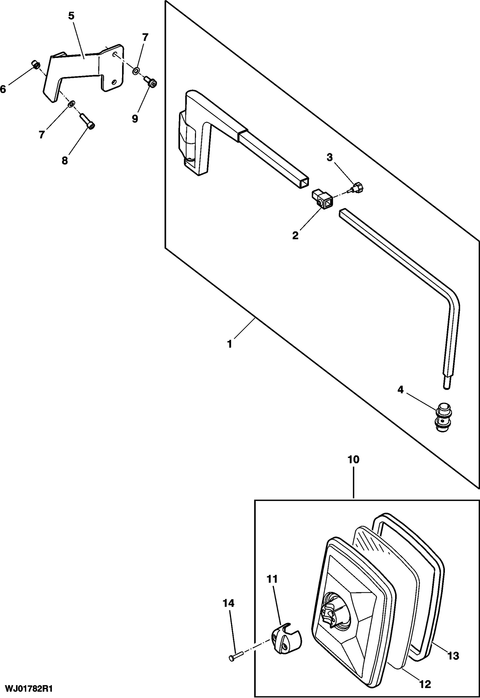 5
7
6
9
7
8
3
2
1
4
10
11
14
13
12
WJ01782R1