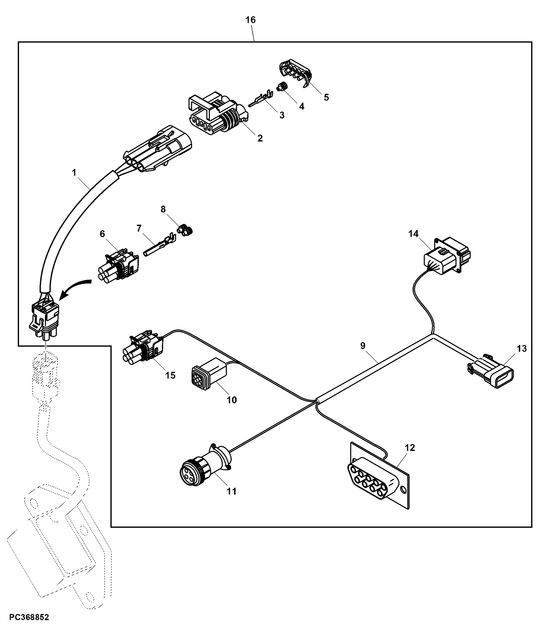 16
5
4
3
2
1
8
7
6
14
9
13
15
10
12
11
PC368852