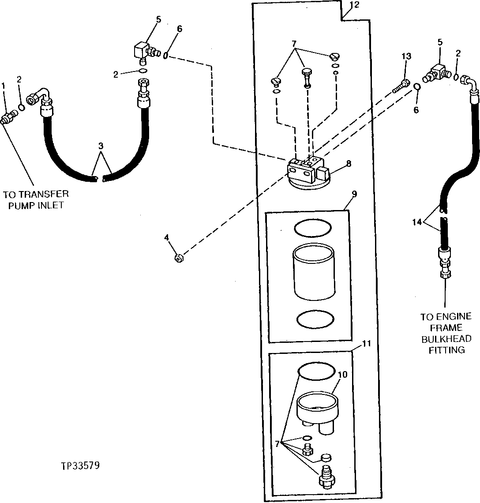 12

5
6
7
13
5
2
2
1
2
6
3
8
TO TRANSFER PUMP INLET
9
4
14
TO ENGINE FRAME BULKHEAD FITTING
11
10
7
TP33579