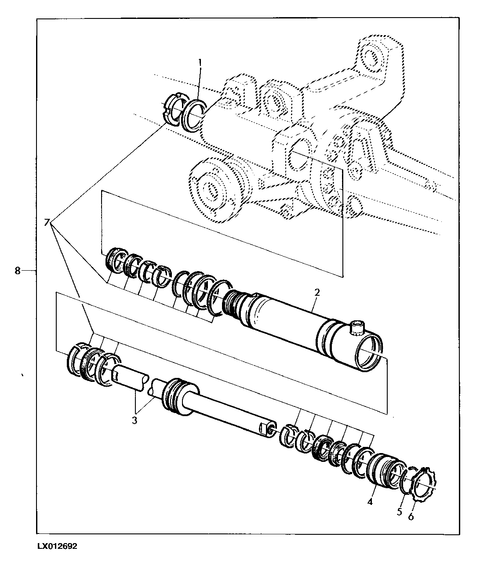 1
7
8
2
3
4
5
6
LX012692