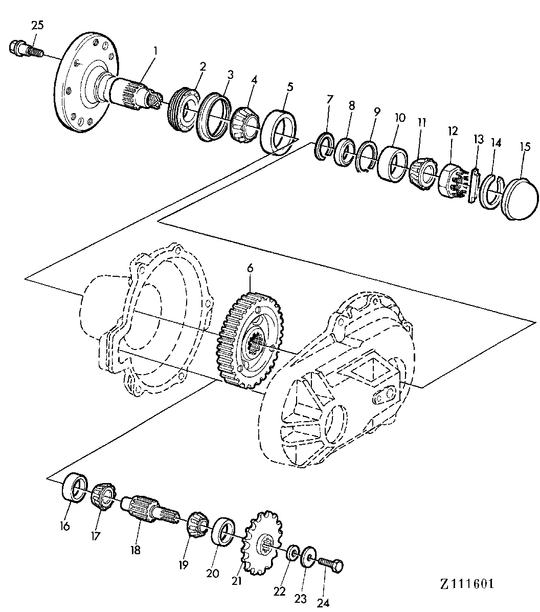 25
1
2
3
4
5
7
8
9
10
11
12
13
14
15
6
16
17
18
19
20
21
22
23
24
Z111601