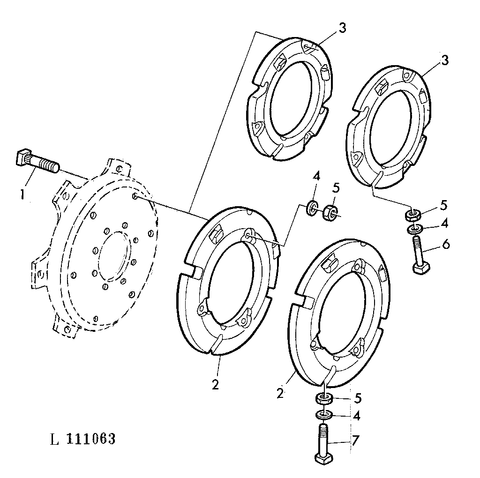 3
3
1
4
5
5
4
6
2
2
5
4
7
L 111063