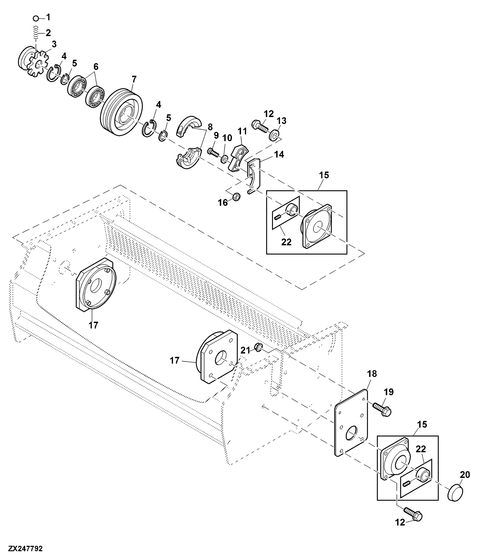 1
2
3
4
5
6
7
4
5
8
9
10
11
12
13
14
15
16
22
17
17
21
18
19
15
22
20
12
ZX247792