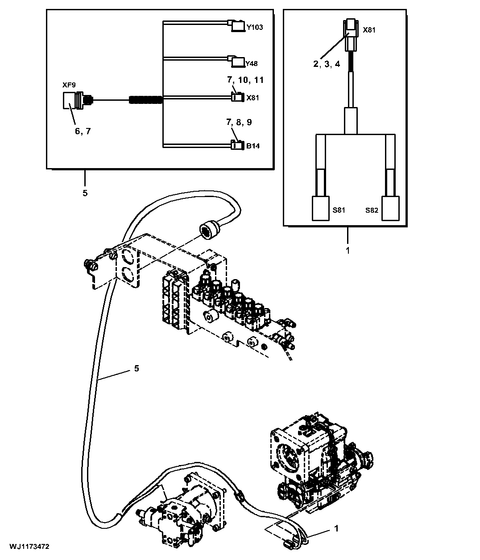 Y103

Y48

7, 10, 11

XF9

X81

6, 7

7, 8, 9

B14

5

X81

2, 3, 4

S81

S82

1

5

1

WJ1173472