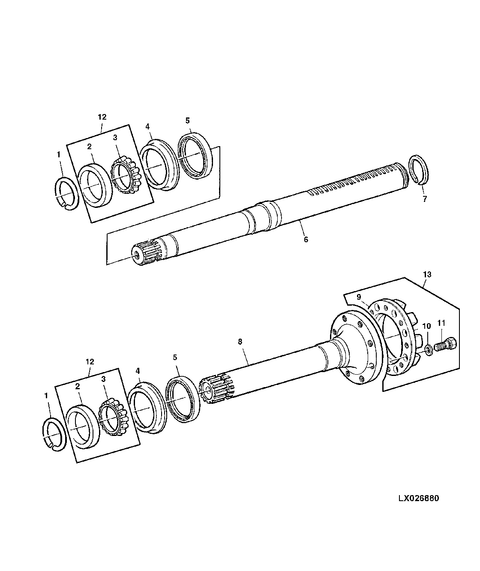 12
1
2
3
4
5
7
6
13
9
10
11
8
12
1
2
3
4
5
LX026880