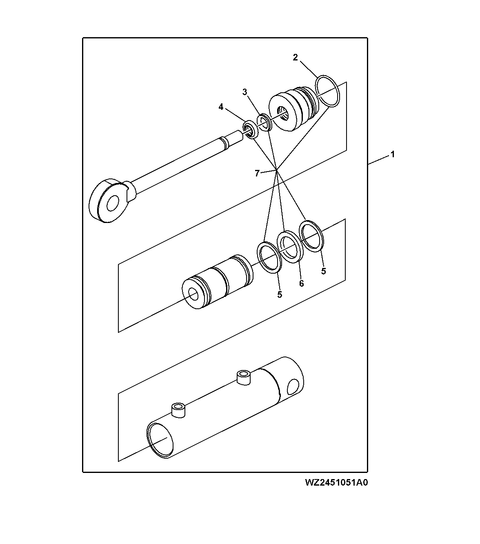 2
3
4
1
7
5
6
5
WZ2451051A0