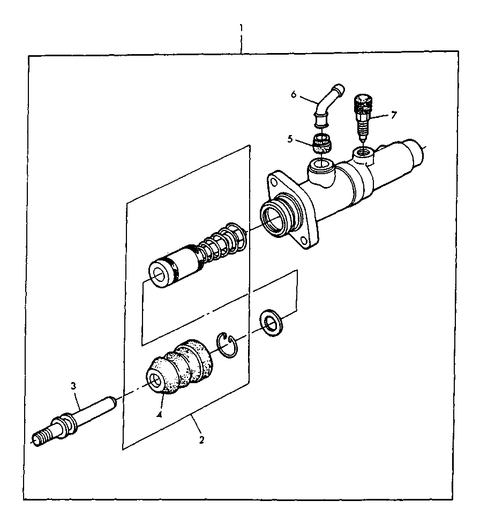 1
6
7
5
3
4
2