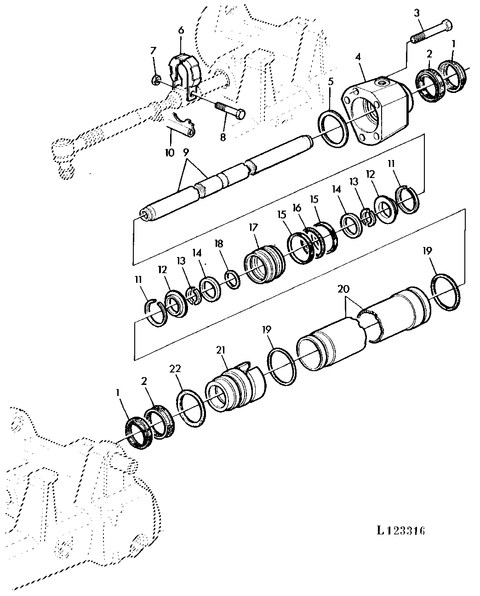 3
7
6
4
2
1
5
8
10
9
11
12
13
14
15
16
15
17
18
14
13
12
11
19
20
19
21
22
2
1
L123316