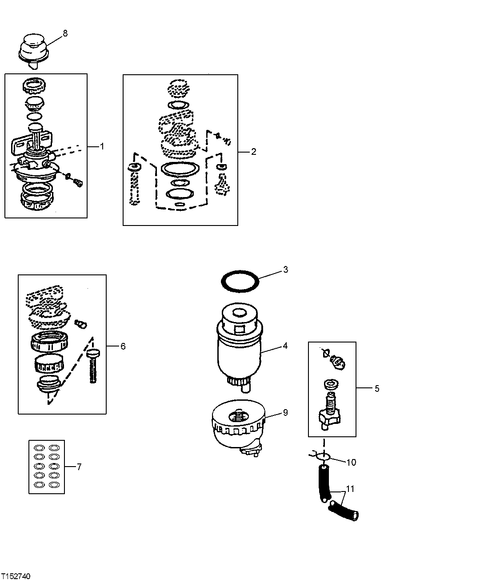 8
1
2
3
4
6
5
9
7
10
11
T152740