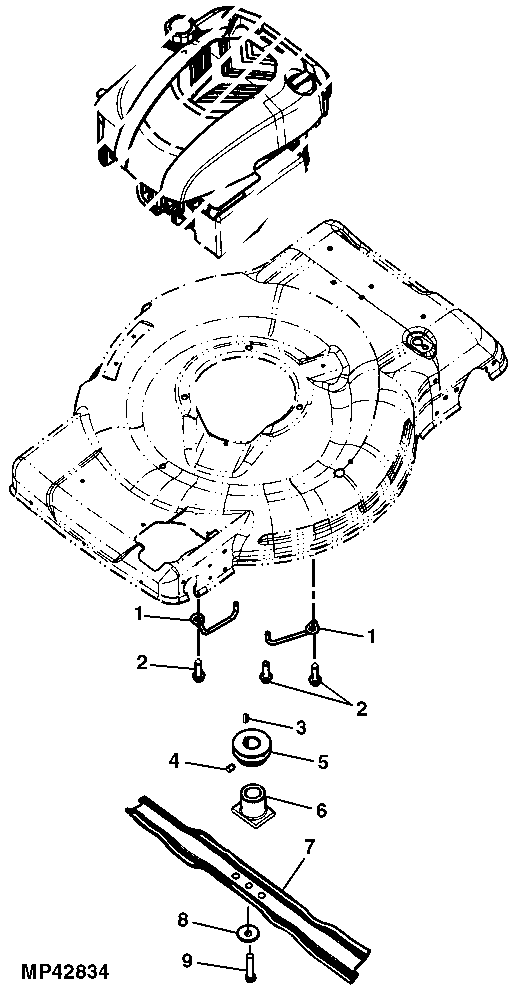 1
1
2
2
3
4
5
6
7
8
9
MP42834