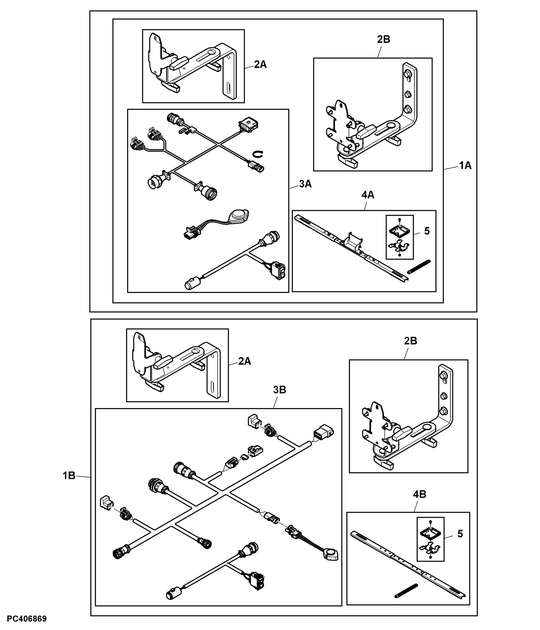 2A
2B
1A
3A
4A
5
2A
2B
3B
1B
4B
5
PC406869