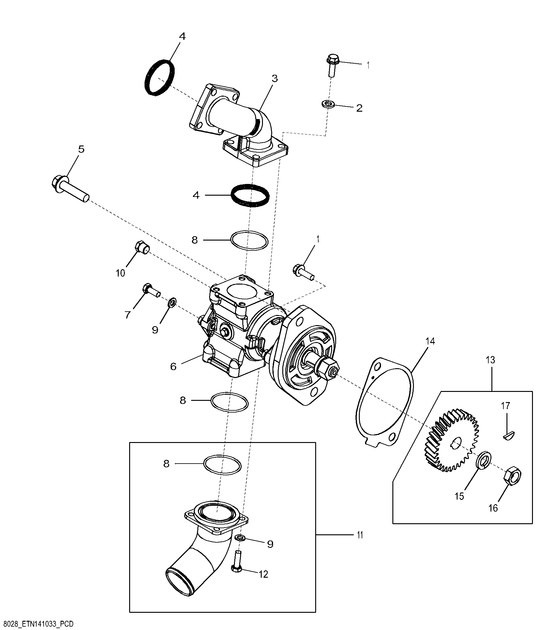 4
1
3
2
5
4
8
1
10
7
9
6
14
13
8
17
8
15
16
9
11
12
8028_ETN141033_PCD