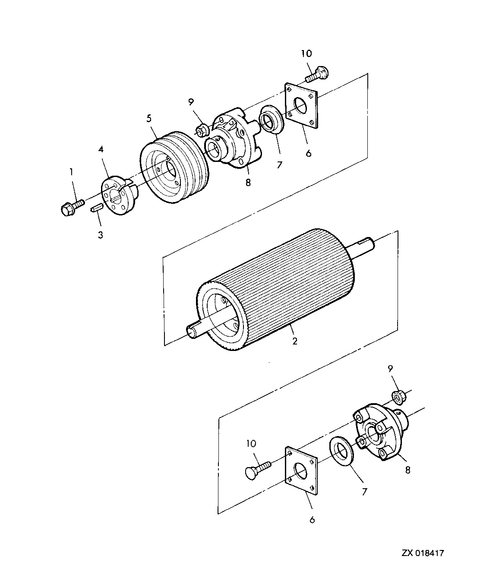 10
9
5
4
1
3
8
7
6
2
9
10
8
7
6
ZX 018417