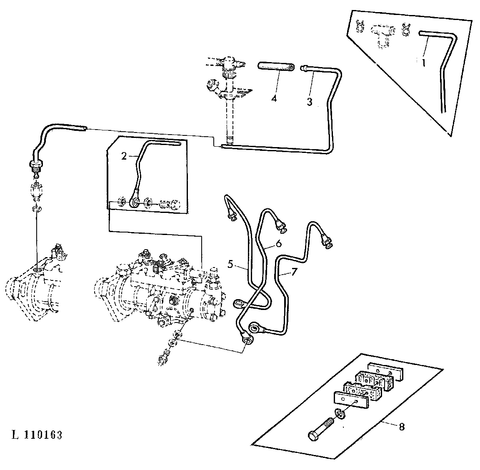 1
4
3
2
6
5
7
8
L 110163