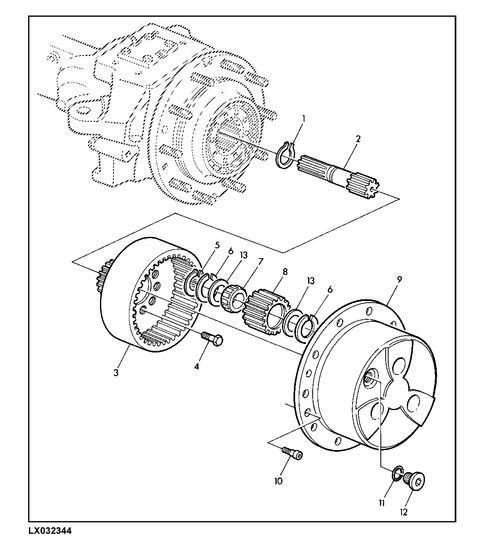 1
2
5
6
13
7
8
13
6
9
3
4
10
11
12
LX032344