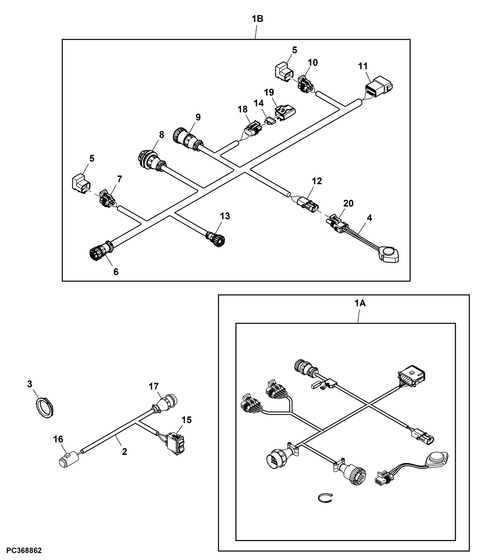 1B

5
10
11
19
14
18
9
8
5
7
12
20
4
13
6

1A

3
17
15
16
2

PC368862