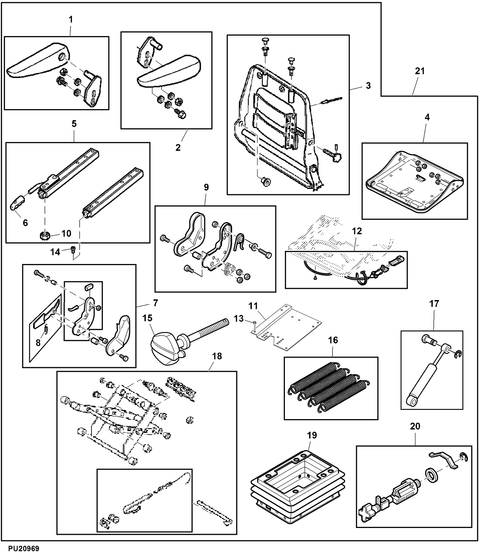 1
2
3
21
4
5
6
10
14
9
12
7
8
15
11
13
17
16
18
19
20
PU20969