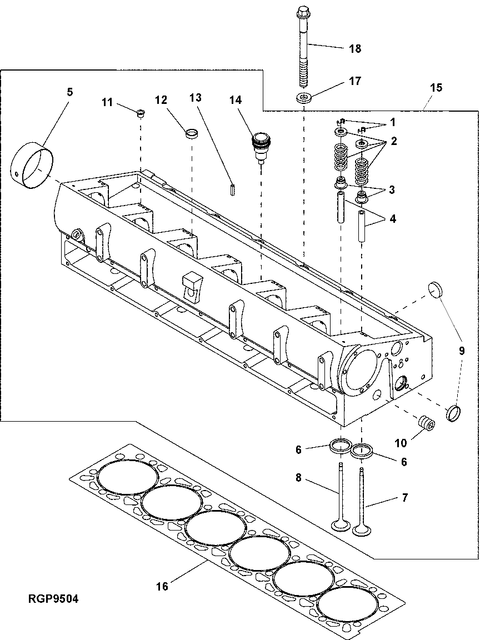 18
17
15
5
11
12
13
14
1
2
3
4
9
10
6
6
8
7
16
RGP9504