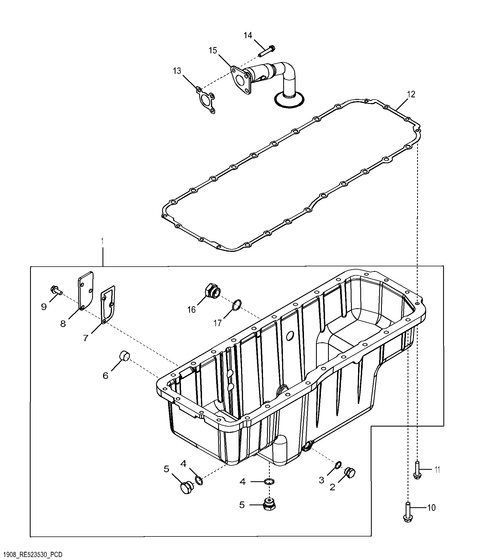 14
15
13
12
1
9
8
7
16
17
6
5
4
4
5
3
2
11
10
1908_RE523530_PCD