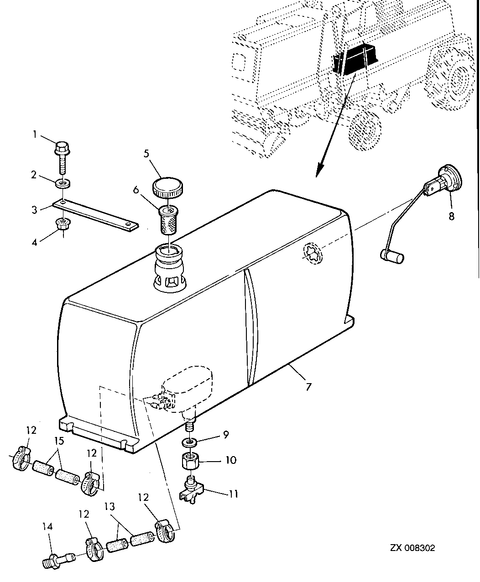 1
2
3
4
5
6
8
7
12
15
12
9
10
11
12
13
12
14
ZX 008302